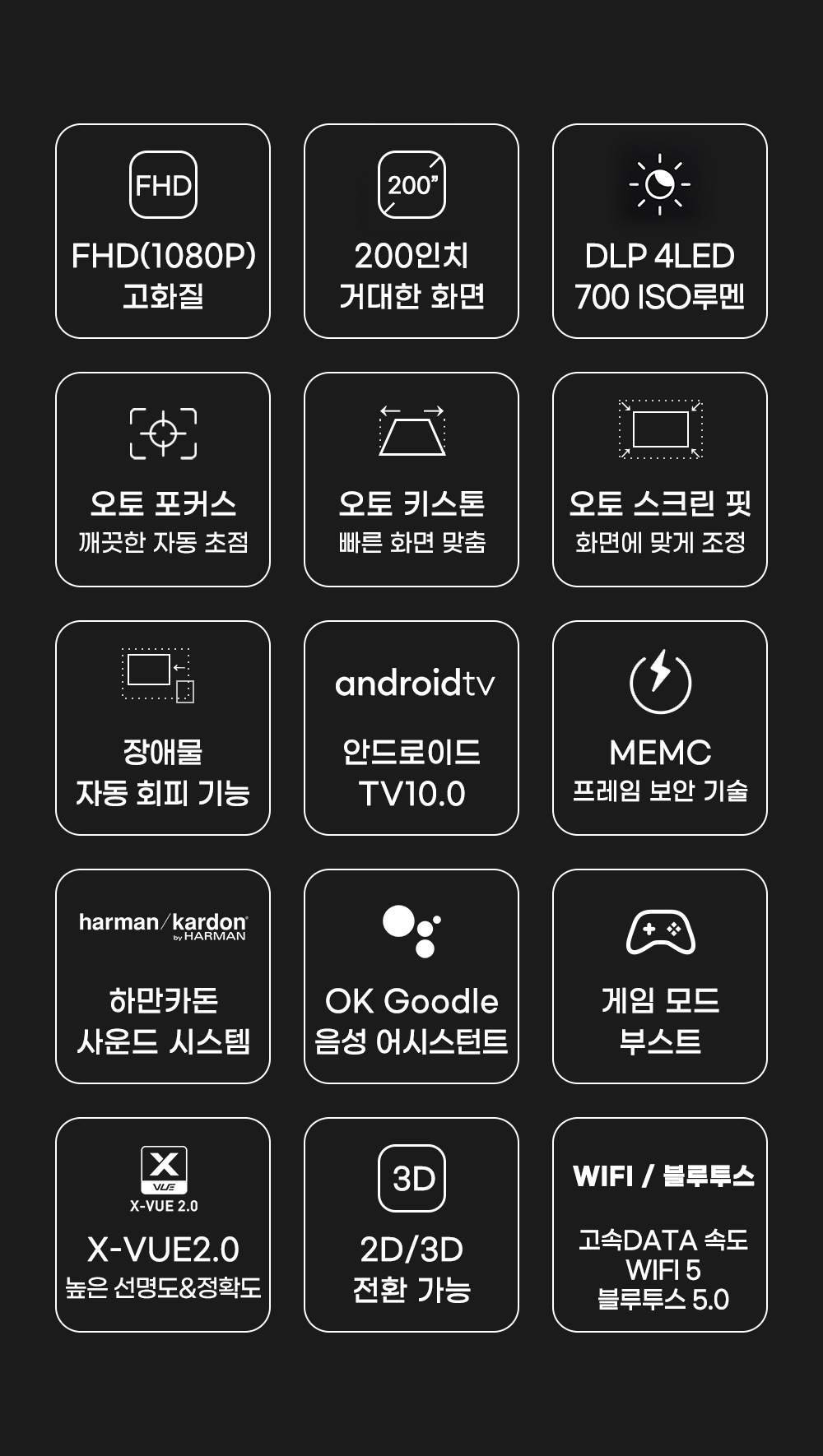 FHD

FHD(1080P)
고화질

200"

200인치
거대한 화면

DLP 4LED
700 ISO루멘

오토 포커스
깨끗한 자동 초점

오토 키스톤
빠른 화면 맞춤

오토 스크린 핏
화면에 맞게 조정

장애물
자동 회피 기능

androidtv

안드로이드
TV10.0

MEMC
프레임 보안 기술

harman/kardon
by HARMAN

하만카돈
사운드 시스템

OK Goodle
음성 어시스턴트

게임 모드
부스트

X
VUE
X-VUE 2.0

X-VUE2.0
높은 선명도&정확도

3D

2D/3D
전환 가능

WIFI / 블루투스

고속DATA 속도
WIFI 5
블루투스 5.0